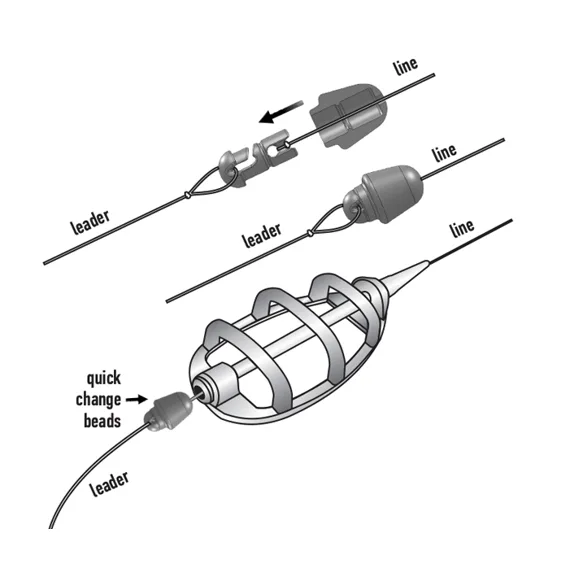 line

leader

line

leader

line

quick change beads

leader